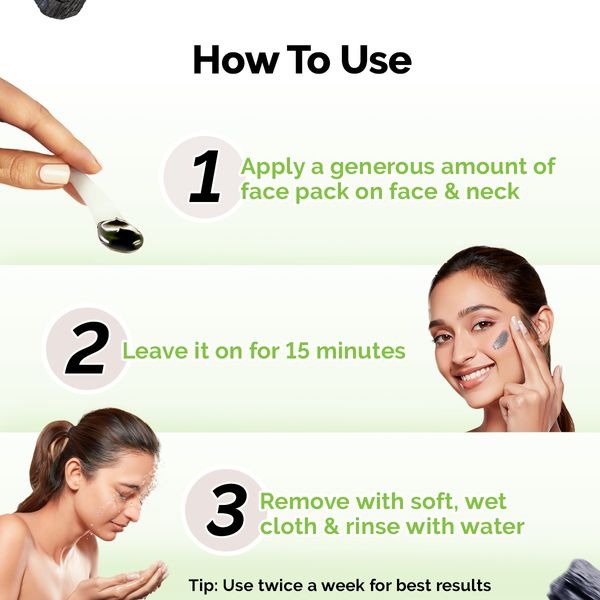 How To Use

1 Apply a generous amount of face pack on face & neck

2 Leave it on for 15 minutes

3 Remove with soft, wet cloth & rinse with water

Tip: Use twice a week for best results