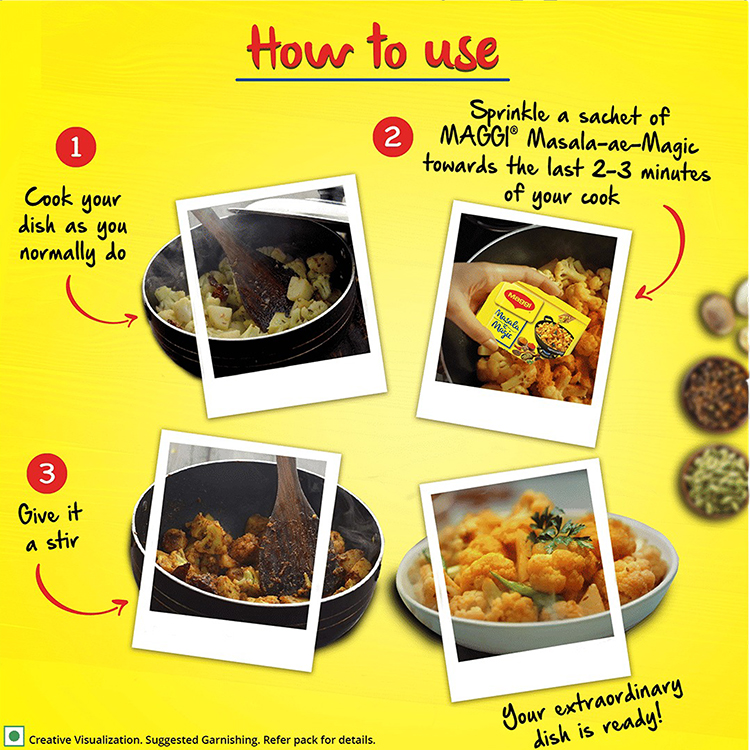 How to use

1

Cook your dish as you normally do

2

Sprinkle a sachet of MAGGI® Masala-ae-Magic towards the last 2-3 minutes of your cook

MAGGI

Masala ae Magic

3

Give it a stir

Your extraordinary dish is ready!

Creative Visualization. Suggested Garnishing. Refer pack for details.